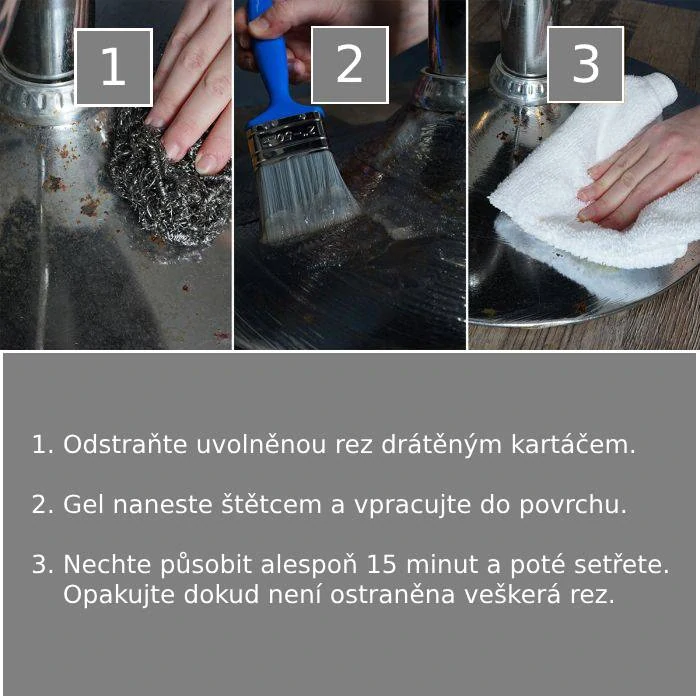 1

2

3

1. Odstraňte uvolněnou rez drátěným kartáčem.

2. Gel naneste štětcem a vpracujte do povrchu.

3. Nechte působit alespoň 15 minut a poté setřete. Opakujte dokud není ostraněna veškerá rez.